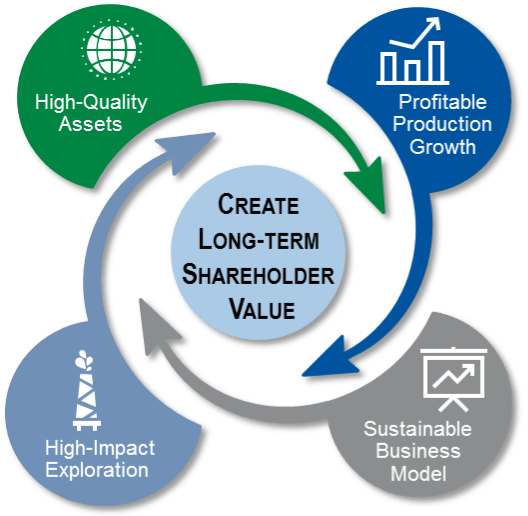 High-Quality Assets

Profitable Production Growth

CREATE LONG-TERM SHAREHOLDER VALUE

High-Impact Exploration

Sustainable Business Model