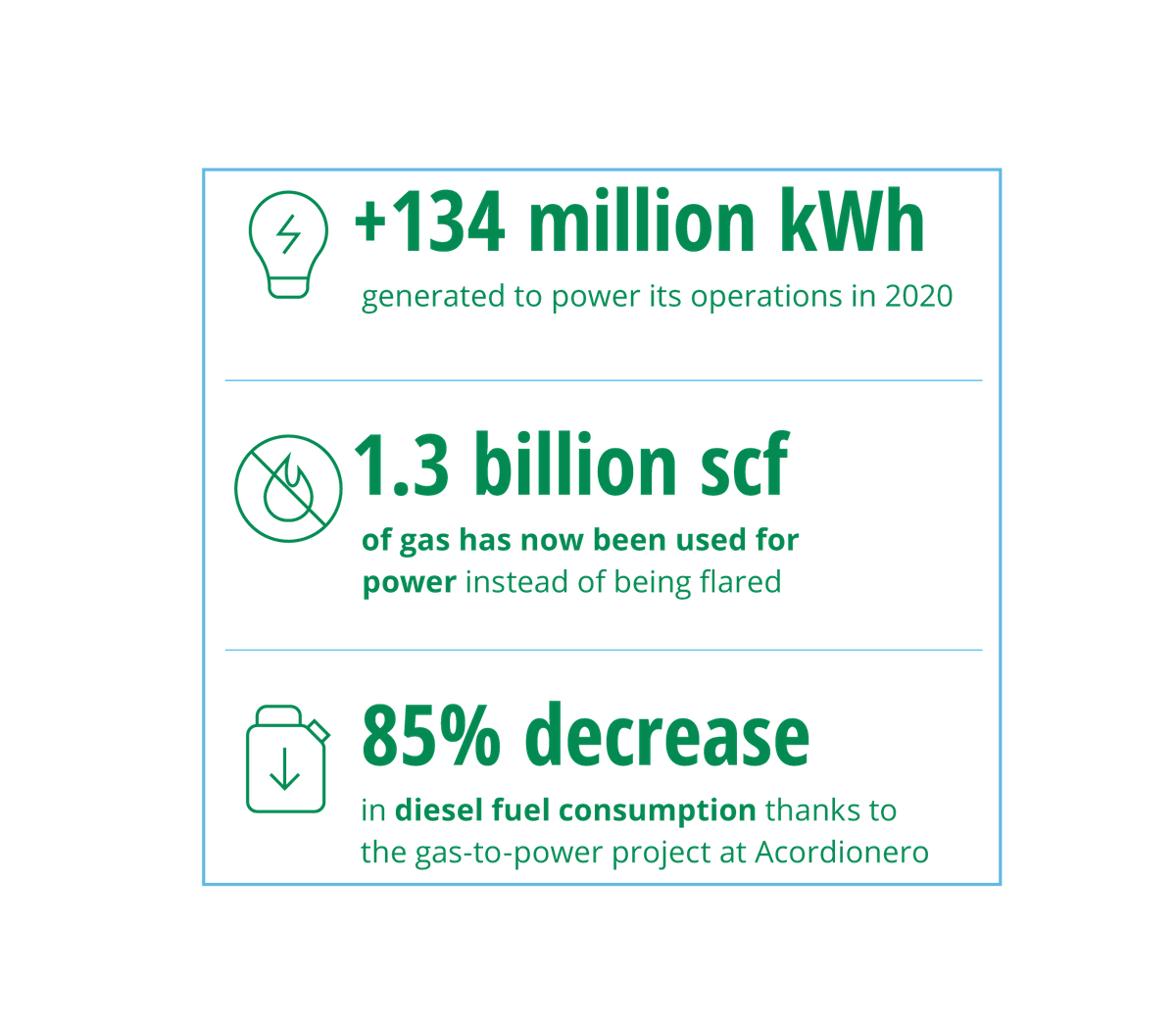 +134 million kWh

generated to power its operations in 2020

1.3 billion scf

of gas has now been used for power instead of being flared

85% decrease

in diesel fuel consumption thanks to the gas-to-power project at Acordionero